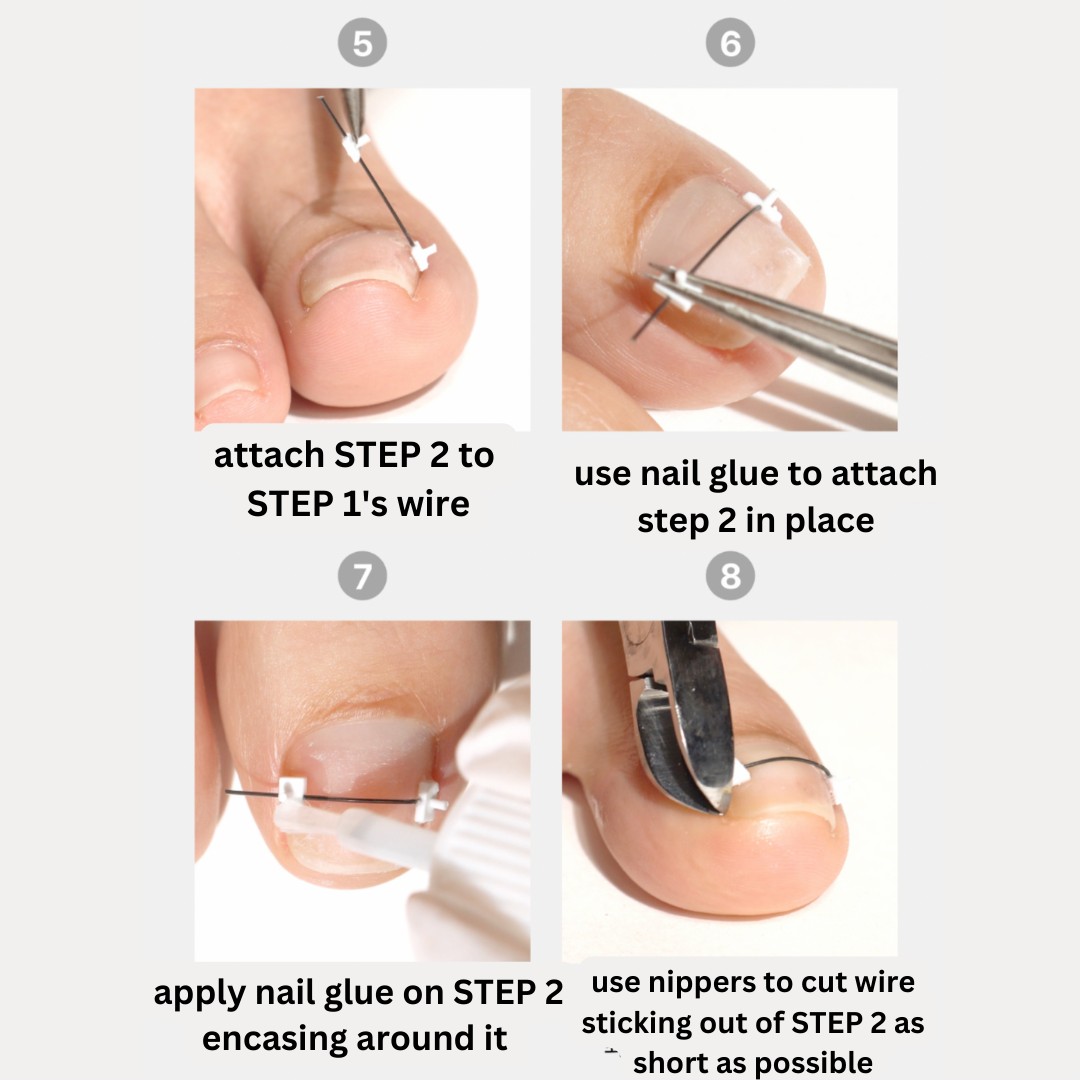 5

attach STEP 2 to STEP 1's wire

6

use nail glue to attach step 2 in place

7

apply nail glue on STEP 2 encasing around it

8

use nippers to cut wire sticking out of STEP 2 as short as possible